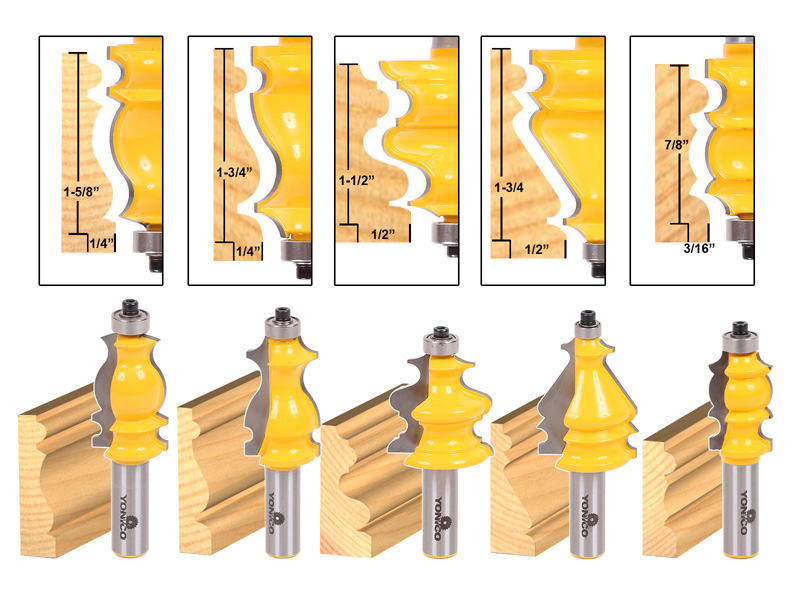 1-5/8"
1/4"
1-3/4"
1/4"
1-1/2"
1/2"
1-3/4
1/2"
7/8"
3/16"
YONICO
YONICO
YONICO
YONICO
YONICO